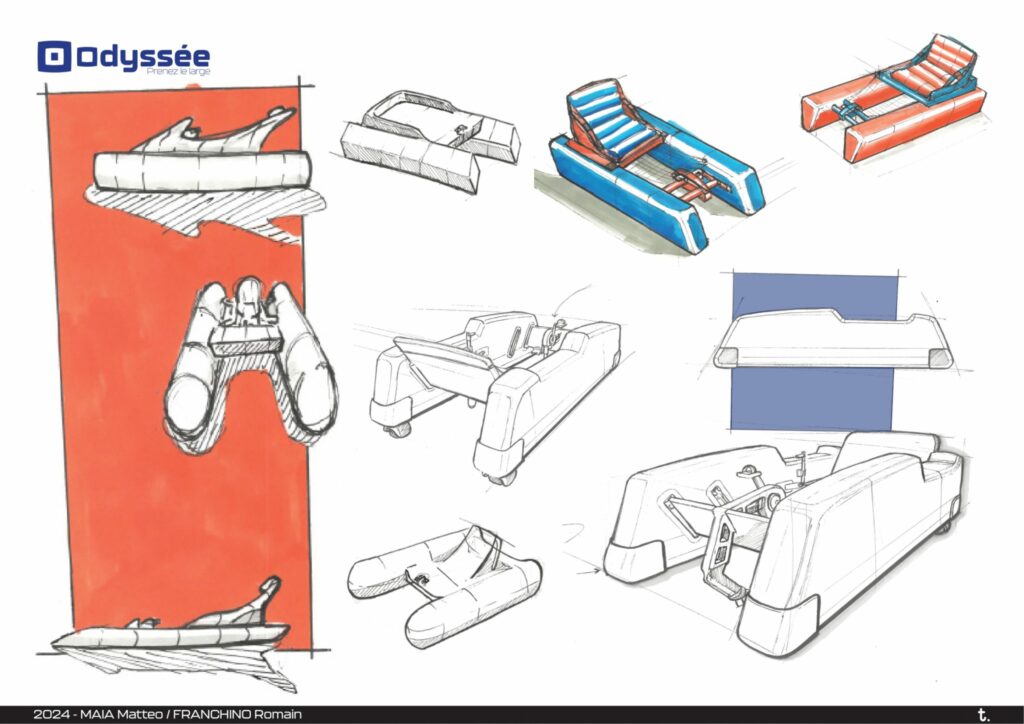 Odyssée
Prenez le large

2024 - MAIA Matteo / FRANCHINO Romain

t.